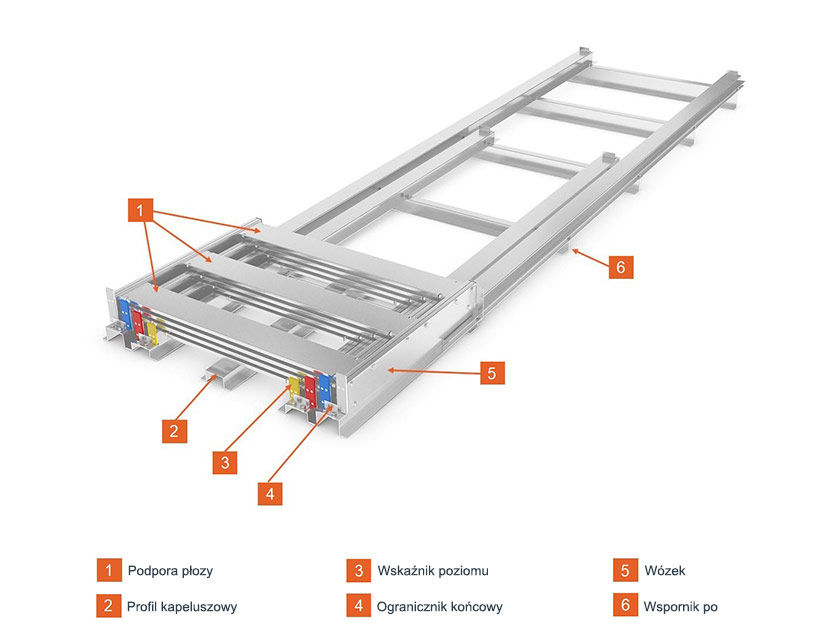 1

6

5

2

3

4

1 Podpora płozy

2 Profil kapeluszowy

3 Wskaźnik poziomu

4 Ogranicznik końcowy

5 Wózek

6 Wspornik po