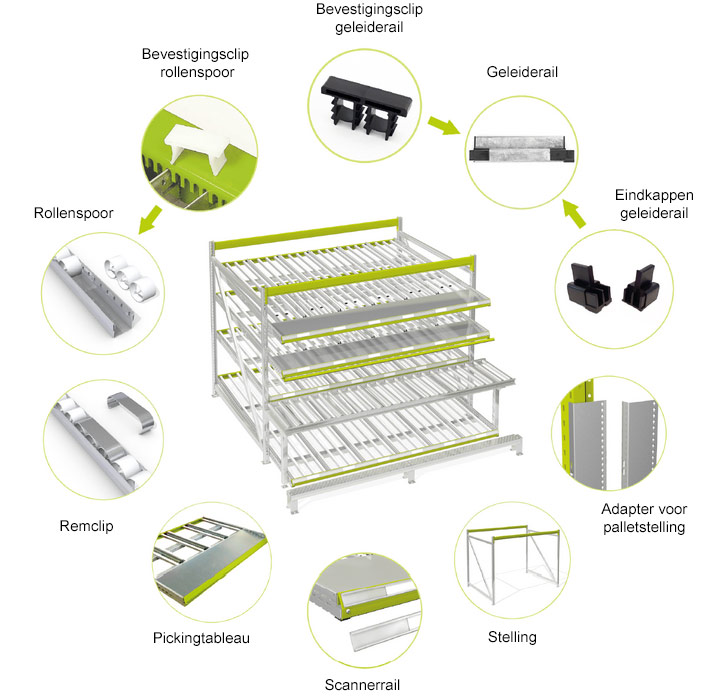 Bevestigingsclip geleiderail

Bevestigingsclip rollenspoor

Geleiderail

Rollenspoor

Eindkappen geleiderail

Remclip

Adapter voor palletstelling

Pickingtableau

Stelling

Scannerrail