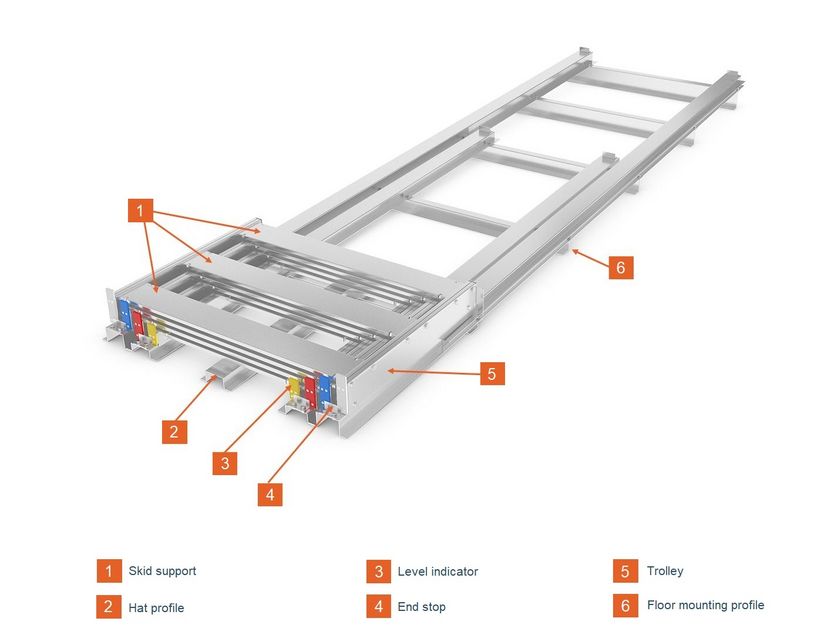 1

6

5

2

3

4

1 Skid support

2 Hat profile

3 Level indicator

4 End stop

5 Trolley

6 Floor mounting profile