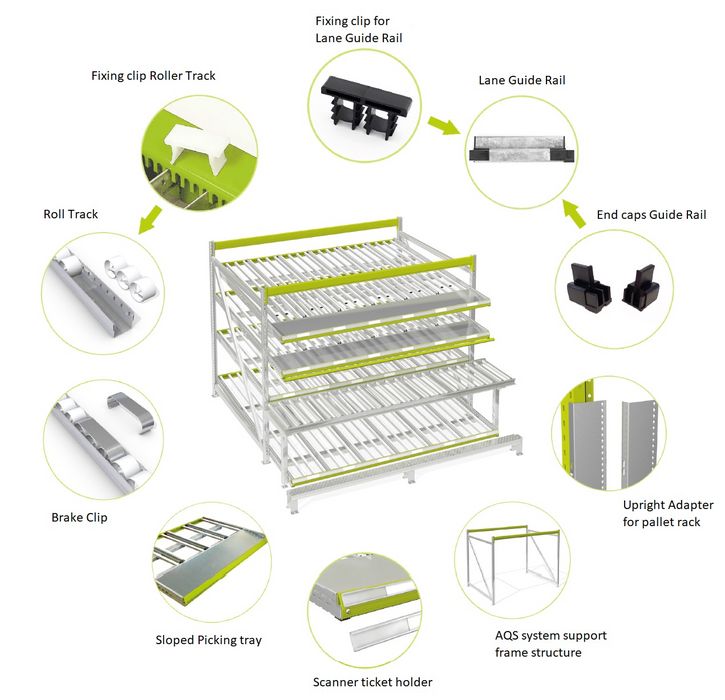 Fixing clip for Lane Guide Rail

Fixing clip Roller Track

Lane Guide Rail

Roll Track

End caps Guide Rail

Brake Clip

Upright Adapter for pallet rack

Sloped Picking tray

AQS system support frame structure

Scanner ticket holder